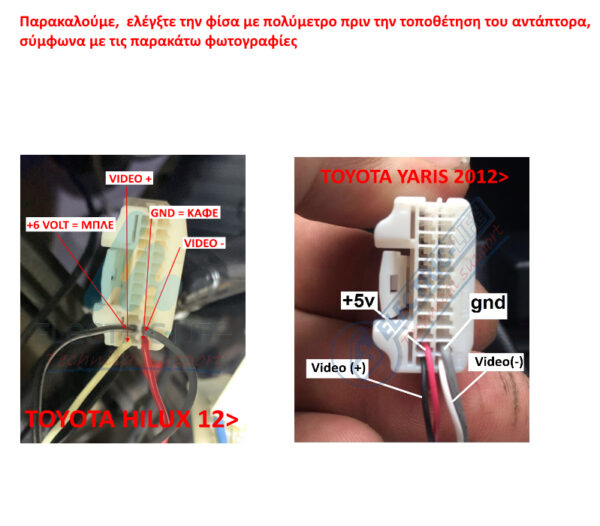 Παρακαλούμε, ελέγξτε την φίσα με πολύμετρο πριν την τοποθέτηση του αντάπτορα, σύμφωνα με τις παρακάτω φωτογραφίες

VIDEO +
GND = ΚΑΦΕ
+6 VOLT = ΜΠΛΕ
VIDEO -
TOYOTA HILUX 12>

TOYOTA YARIS 2012>
+5v
gnd
Video (+)
Video(-)